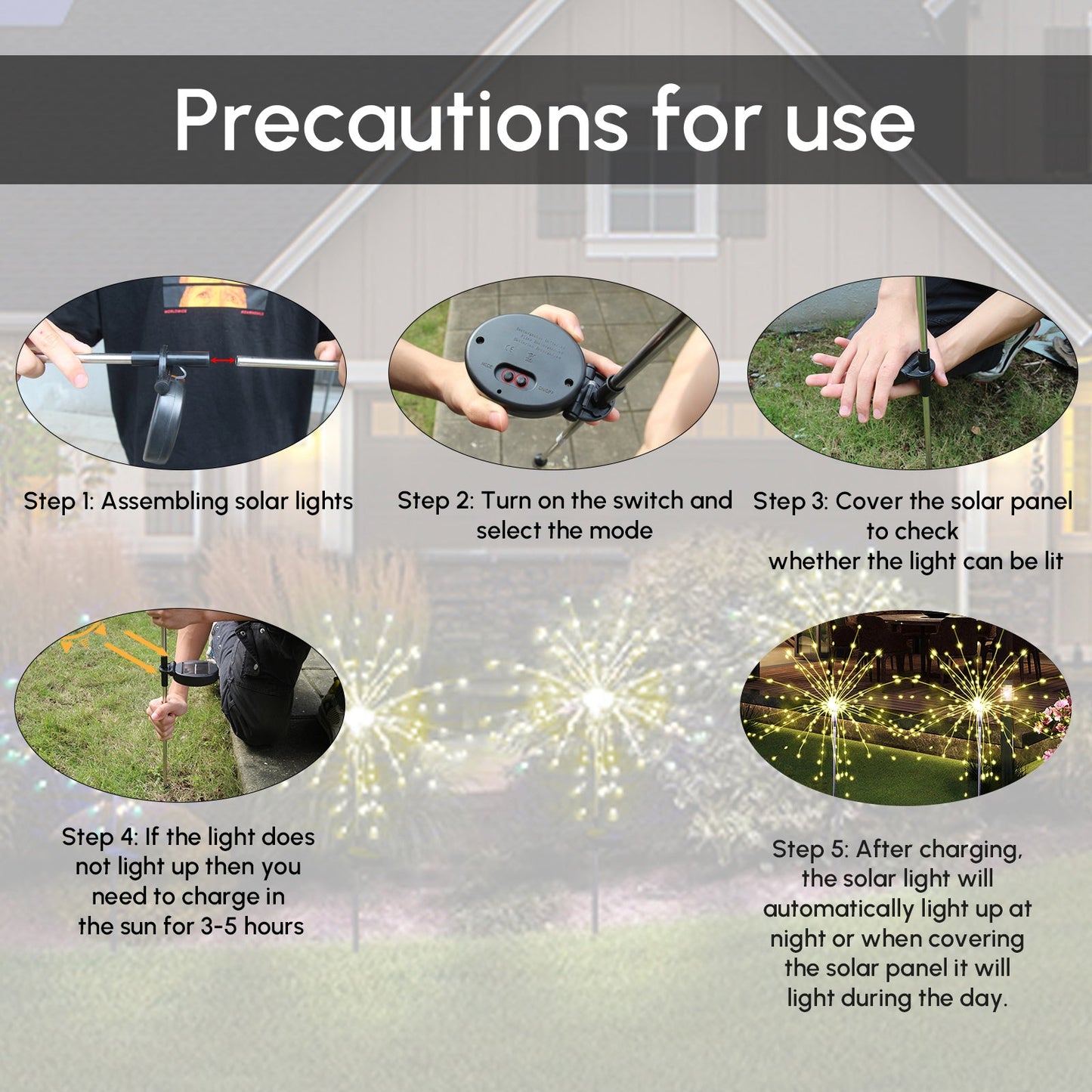 Precautions for use

Step 1: Assembling solar lights

Step 2: Turn on the switch and select the mode

Step 3: Cover the solar panel to check whether the light can be lit

Step 4: If the light does not light up then you need to charge in the sun for 3-5 hours

Step 5: After charging, the solar light will automatically light up at night or when covering the solar panel it will light during the day.