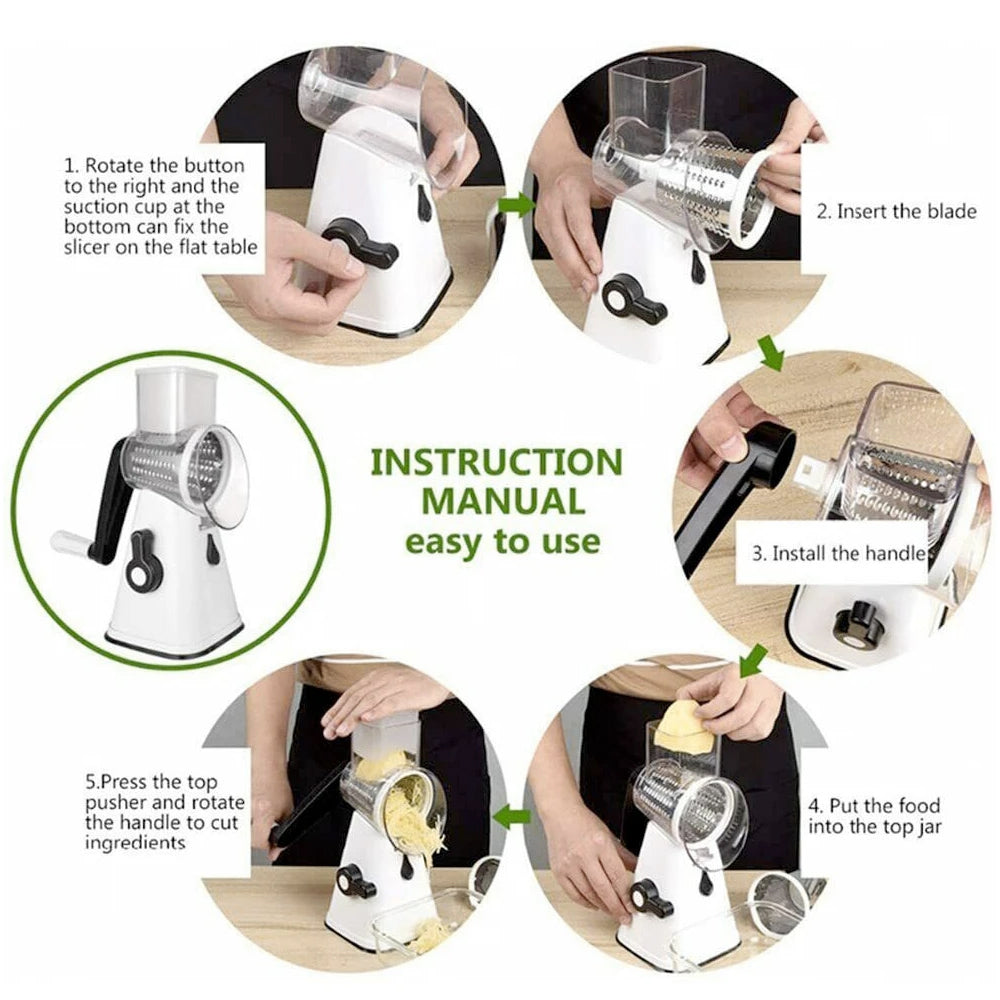 1. Rotate the button to the right and the suction cup at the bottom can fix the slicer on the flat table

2. Insert the blade

INSTRUCTION MANUAL
easy to use

3. Install the handle

4. Put the food into the top jar

5.Press the top pusher and rotate the handle to cut ingredients